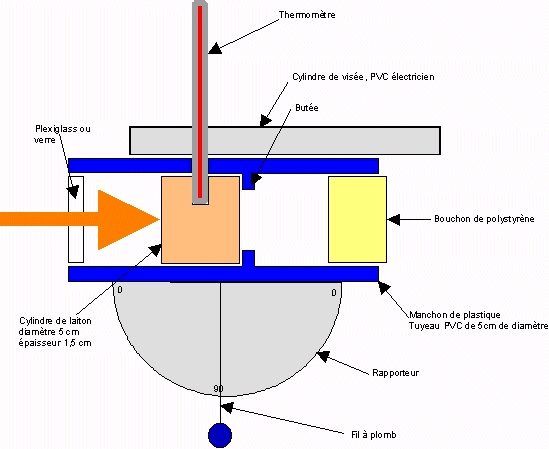 Thermomètre

Cylindre de visée , PVC électricien

Butée

Plexiglass ou verre

Bouchon de polystyrène

0

0

Cylindre de laiton diamètre 5 cm épaisseur 1,5 cm

Manchon de plastique Tuyeau PVC de 5 cm de diamètre

Rapporteur

90

Fil à plomb